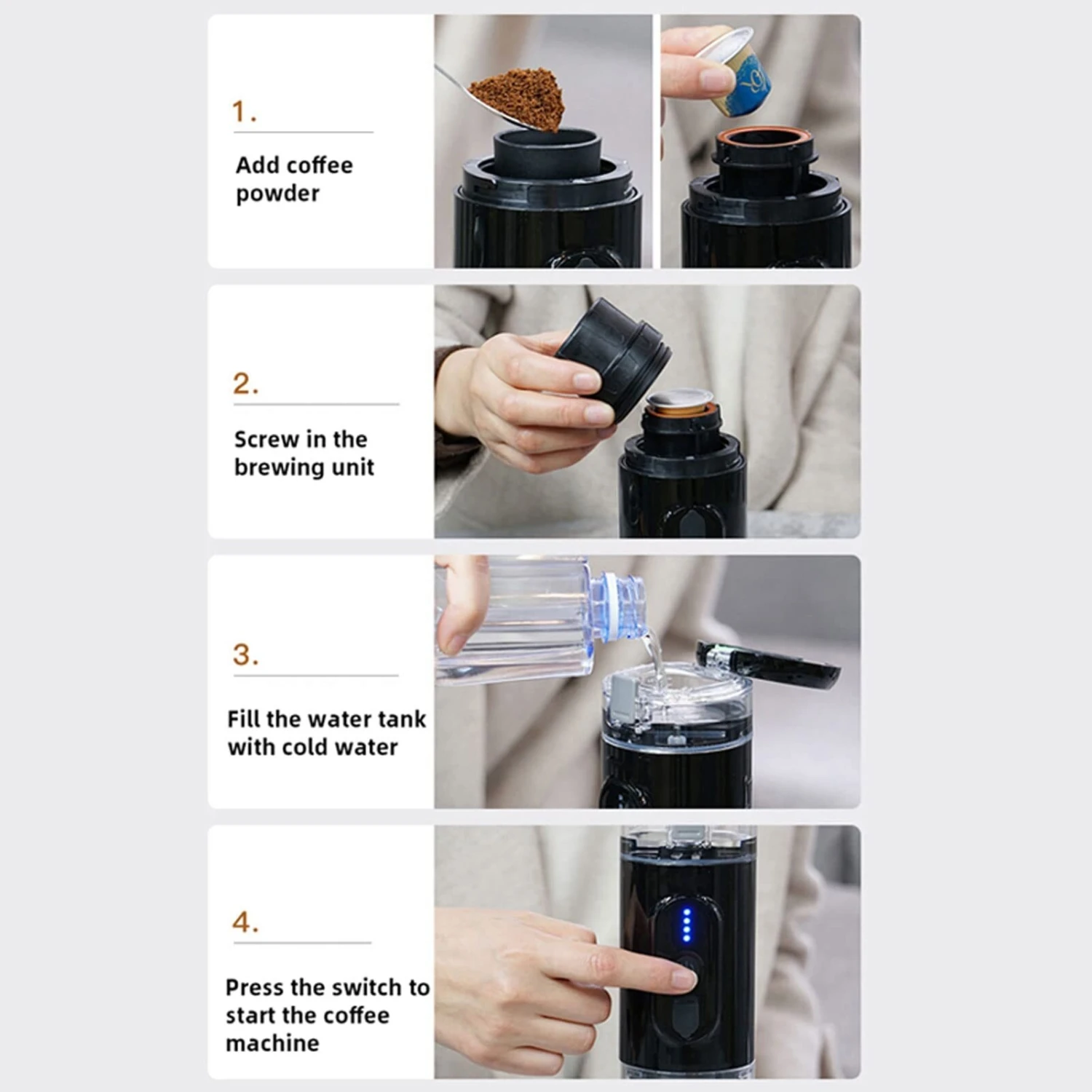 1.

Add coffee powder

2.

Screw in the brewing unit

3.

Fill the water tank with cold water

4.

Press the switch to start the coffee machine