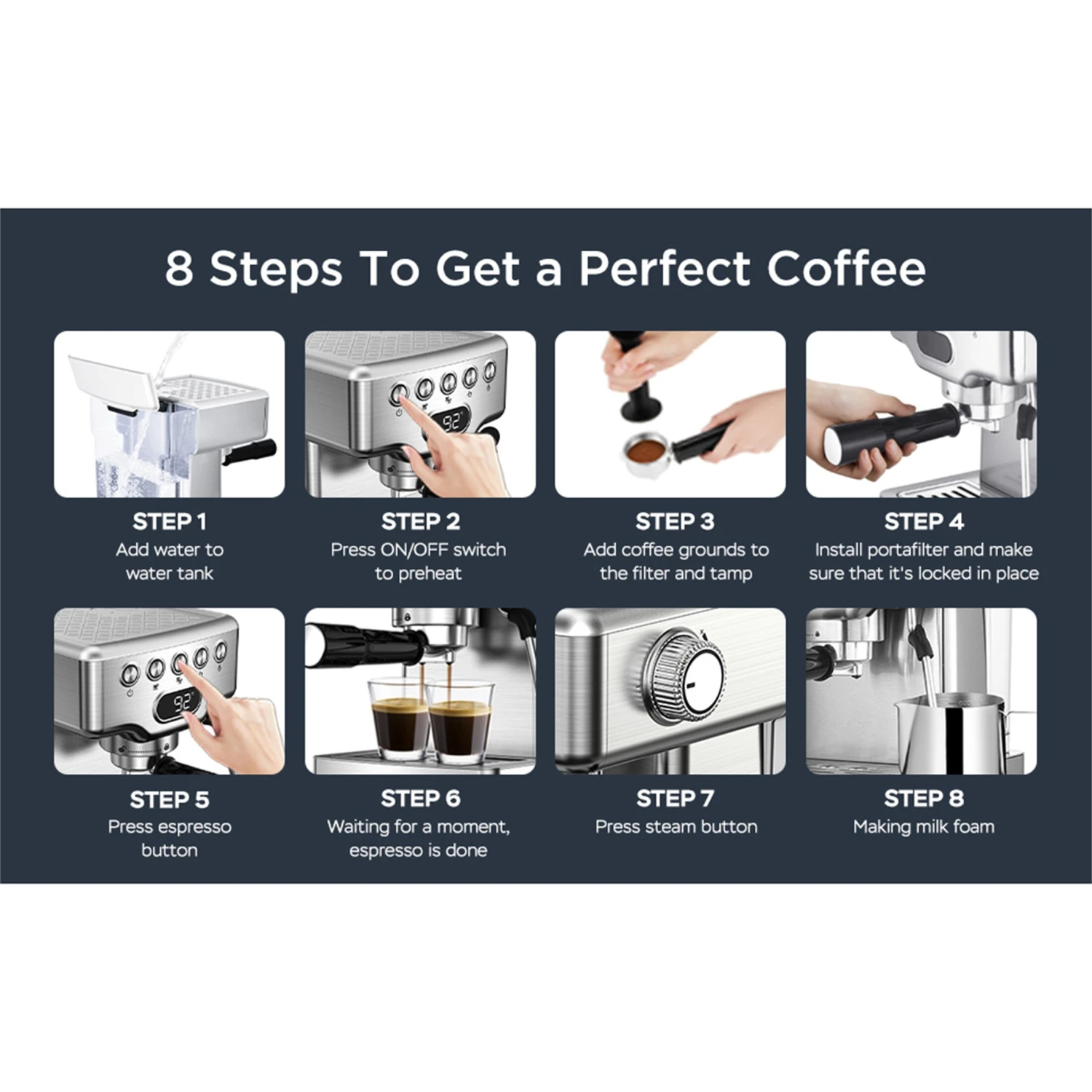 8 Steps To Get a Perfect Coffee

92°

STEP 1
Add water to water tank

STEP 2
Press ON/OFF switch to preheat

STEP 3
Add coffee grounds to the filter and tamp

STEP 4
Install portafilter and make sure that it's locked in place

92°

STEP 5
Press espresso button

STEP 6
Waiting for a moment, espresso is done

STEP 7
Press steam button

STEP 8
Making milk foam