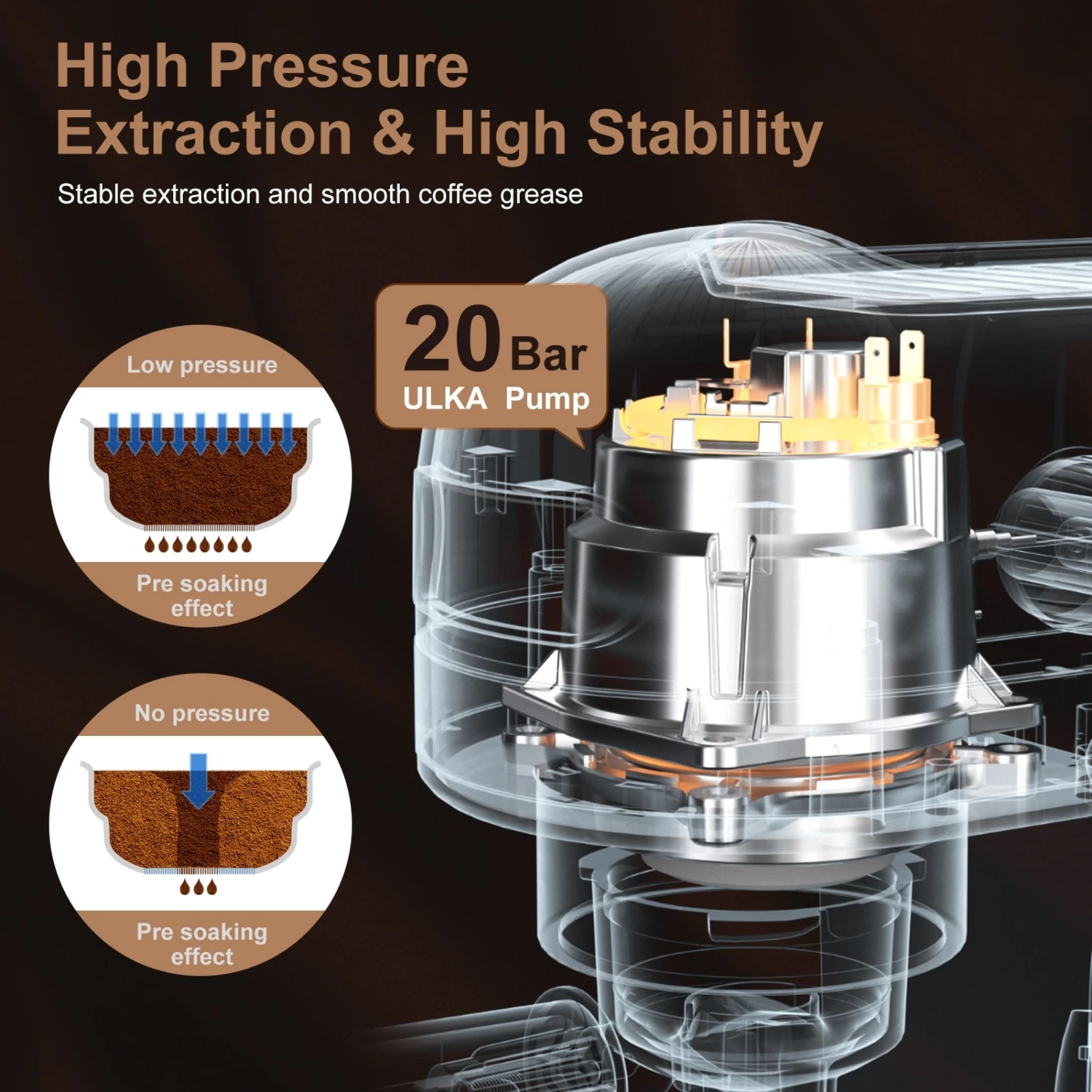 High Pressure
Extraction & High Stability

Stable extraction and smooth coffee grease

20 Bar
ULKA Pump

Low pressure

Pre soaking effect

No pressure

Pre soaking effect