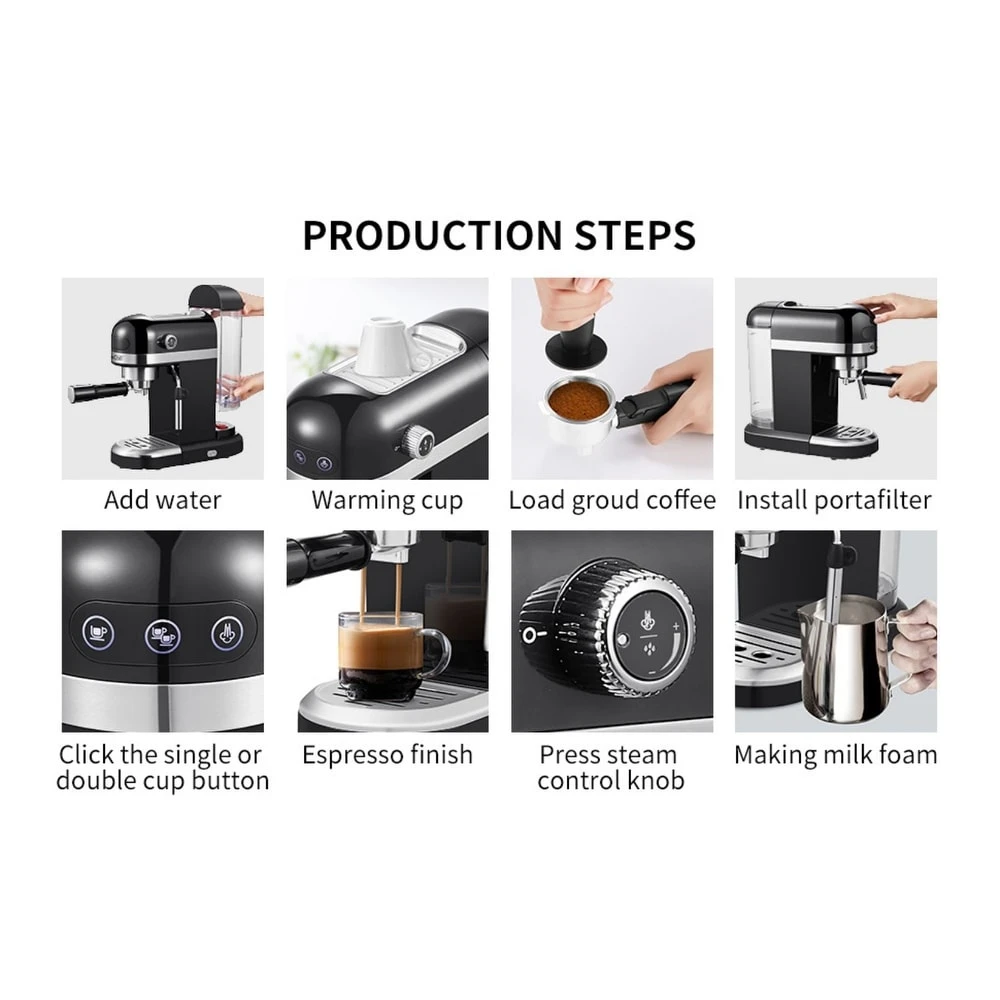 PRODUCTION STEPS

Add water

Warming cup

Load groud coffee

Install portafilter

Click the single or double cup button

Espresso finish

Press steam control knob

Making milk foam