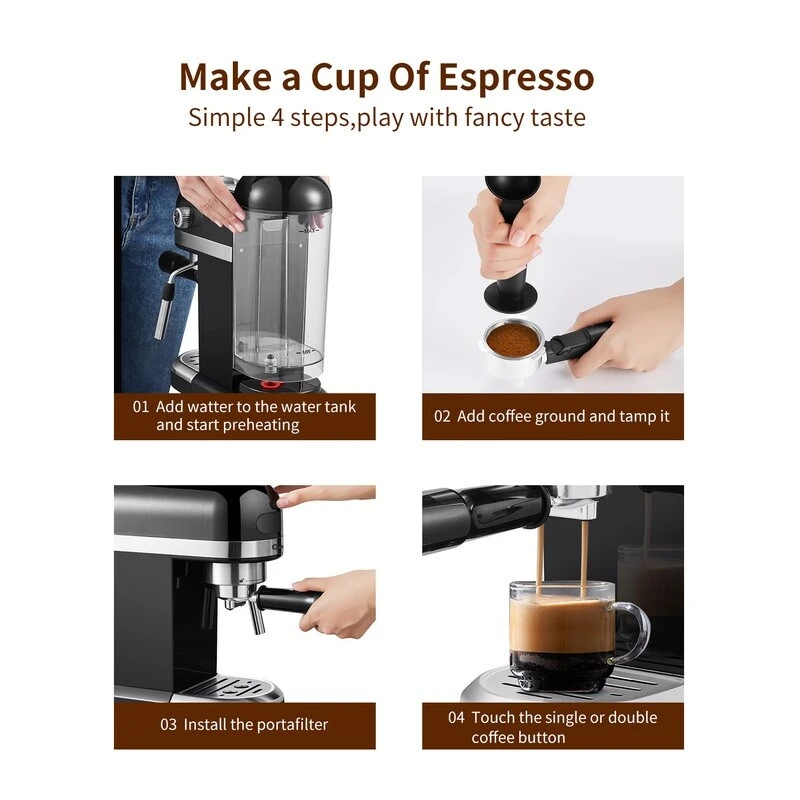 Make a Cup Of Espresso
Simple 4 steps,play with fancy taste

MAX
MIN

01 Add watter to the water tank and start preheating

02 Add coffee ground and tamp it

03 Install the portafilter

04 Touch the single or double coffee button